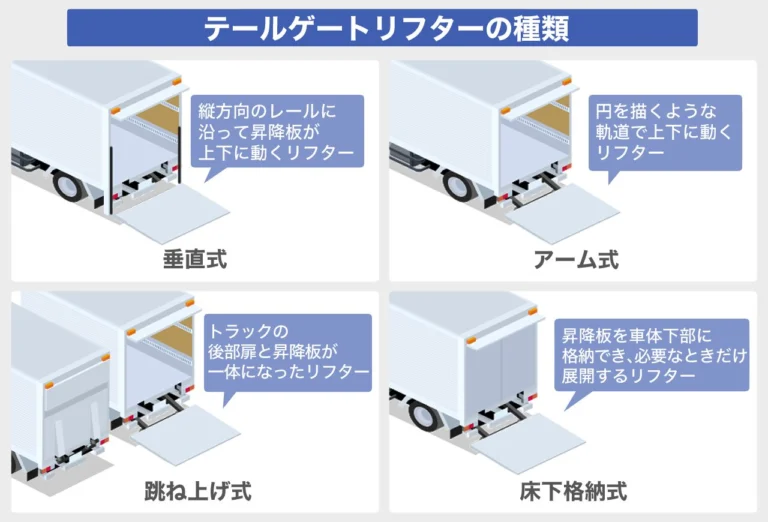 テールゲートリフターの種類

縦方向のレールに沿って昇降板が上下に動くリフター

垂直式

円を描くような軌道で上下に動くリフター

アーム式

トラックの後部扉と昇降板が一体になったリフター

跳ね上げ式

昇降板を車体下部に格納でき、必要なときだけ展開するリフター

床下格納式